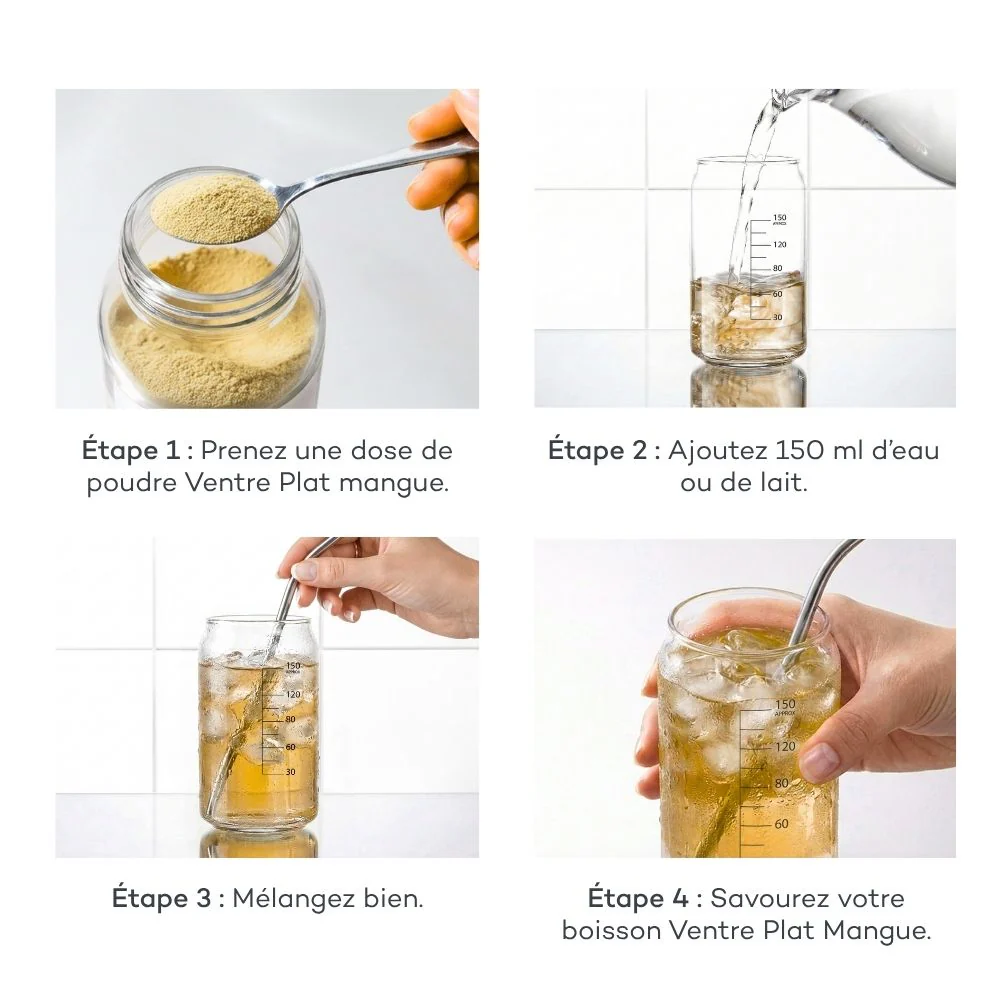 150
APPROX
120
80
60
30

Étape 1 : Prenez une dose de poudre Ventre Plat mangue.

Étape 2 : Ajoutez 150 ml d'eau ou de lait.

150
APPROX
120
80
60
30

150
APPROX
120
80
60

Étape 3 : Mélangez bien.

Étape 4 : Savourez votre boisson Ventre Plat Mangue.