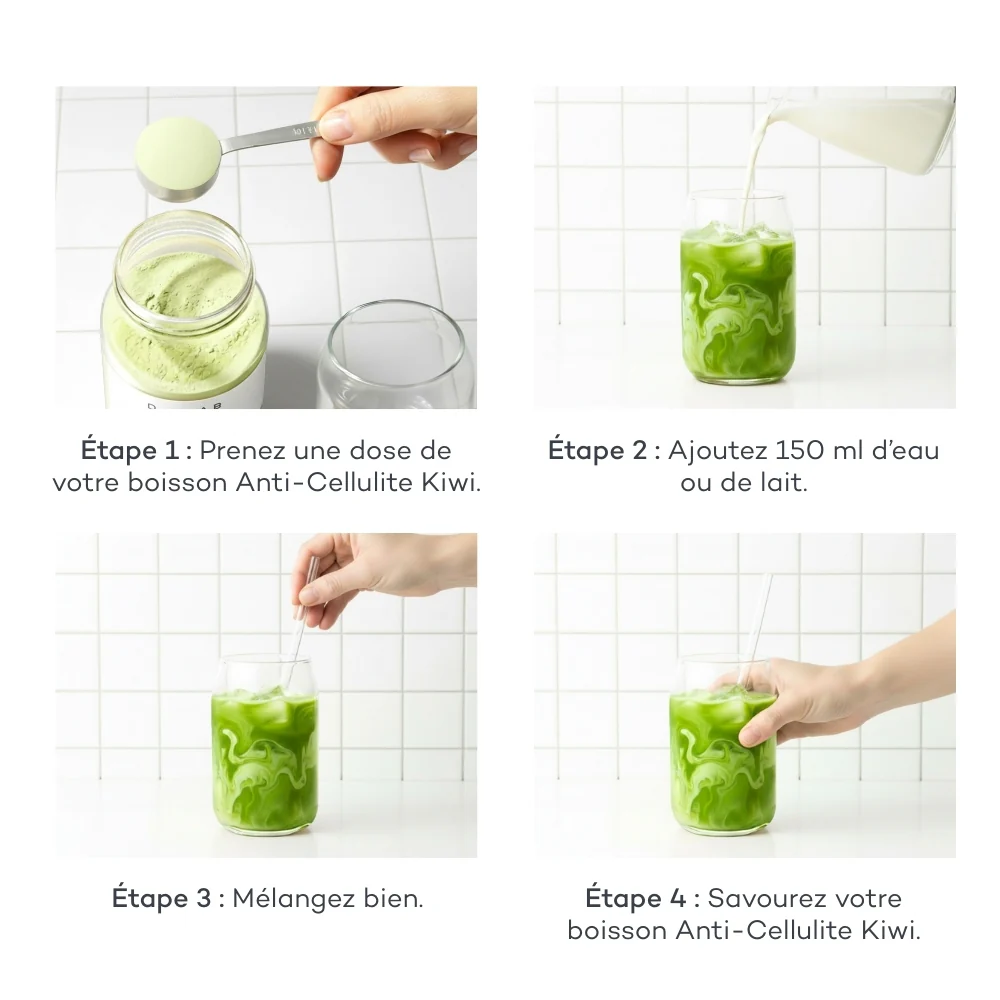 Étape 1 : Prenez une dose de votre boisson Anti-Cellulite Kiwi.

Étape 2 : Ajoutez 150 ml d'eau ou de lait.

Étape 3 : Mélangez bien.

Étape 4 : Savourez votre boisson Anti-Cellulite Kiwi.