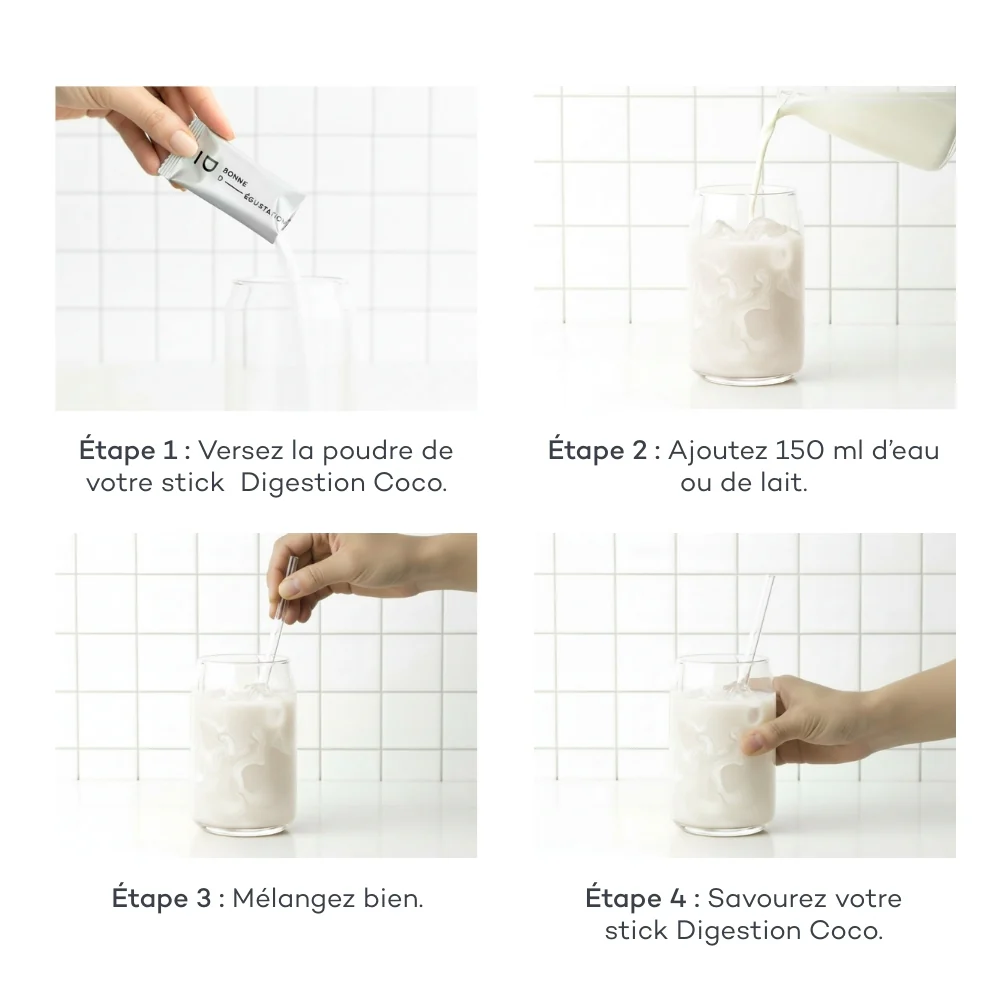 BONNE
D
ÉGUSTATION

Étape 1 : Versez la poudre de votre stick Digestion Coco.

Étape 2 : Ajoutez 150 ml d'eau ou de lait.

Étape 3 : Mélangez bien.

Étape 4 : Savourez votre stick Digestion Coco.