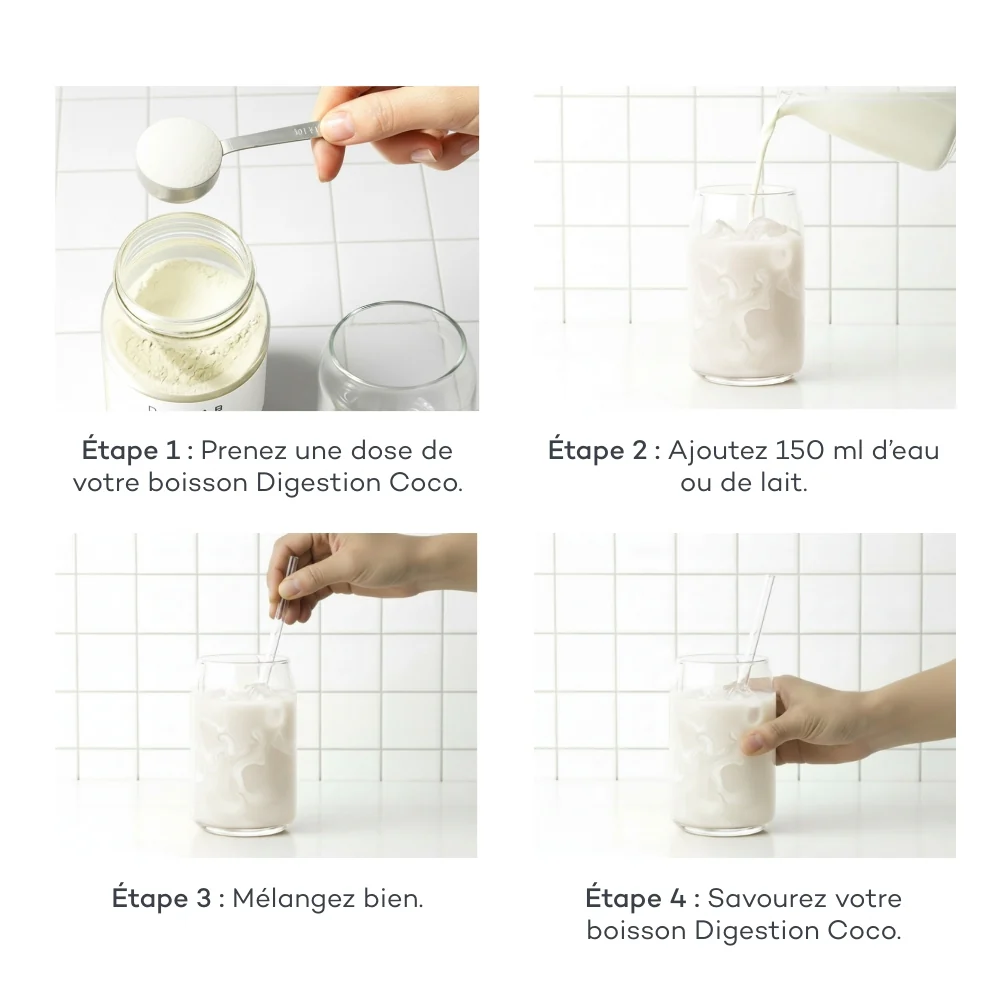 Étape 1 : Prenez une dose de votre boisson Digestion Coco.

Étape 2 : Ajoutez 150 ml d'eau ou de lait.

Étape 3 : Mélangez bien.

Étape 4 : Savourez votre boisson Digestion Coco.