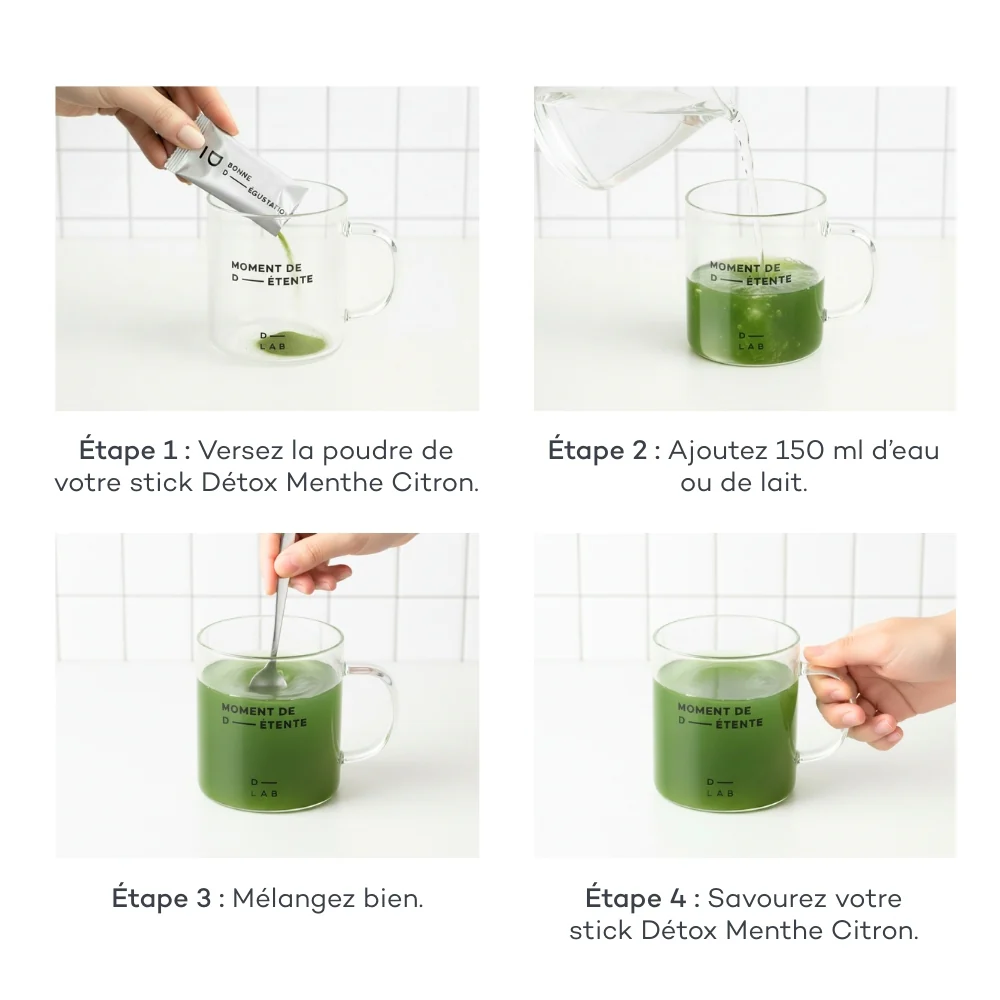 D
BONNE
D — ÉGUSTATION

MOMENT DE
D — ÉTENTE

D —
LAB

Étape 1 : Versez la poudre de votre stick Détox Menthe Citron.

MOMENT DE
D — ÉTENTE

D —
LAB

Étape 2 : Ajoutez 150 ml d'eau ou de lait.

MOMENT DE
D — ÉTENTE

D —
LAB

Étape 3 : Mélangez bien.

MOMENT DE
D — ÉTENTE

D —
LAB

Étape 4 : Savourez votre stick Détox Menthe Citron.